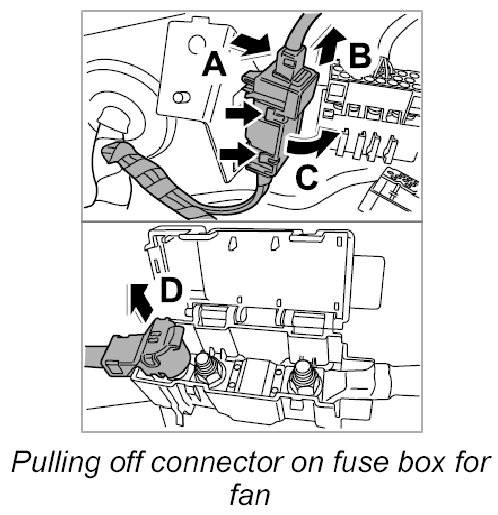 A
B
C
D

Pulling off connector on fuse box for fan