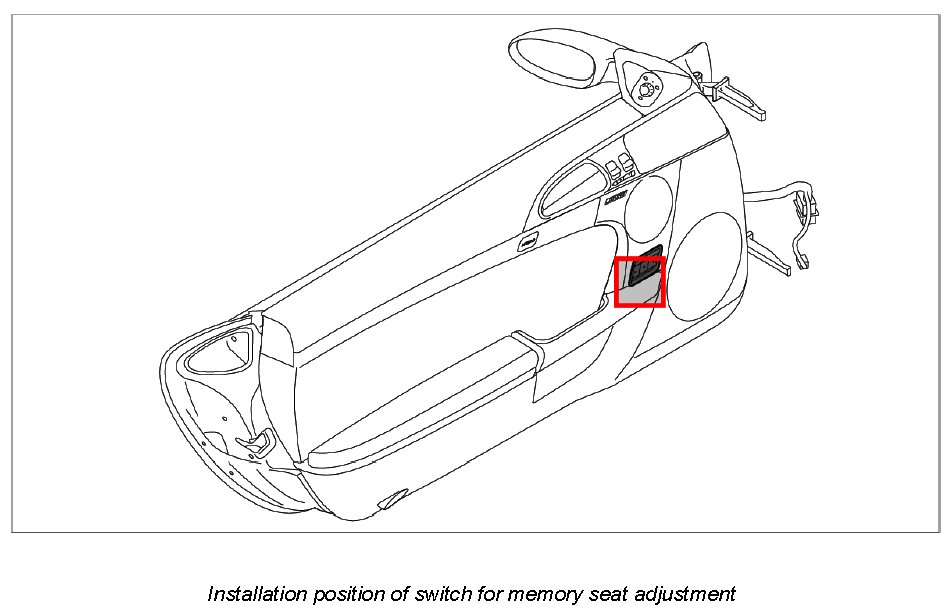 Installation position of switch for memory seat adjustment