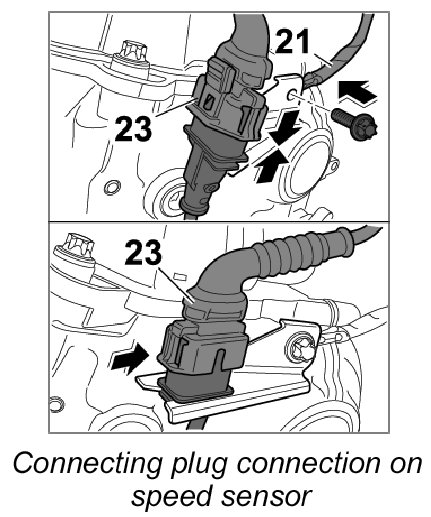 21

23

23

Connecting plug connection on speed sensor