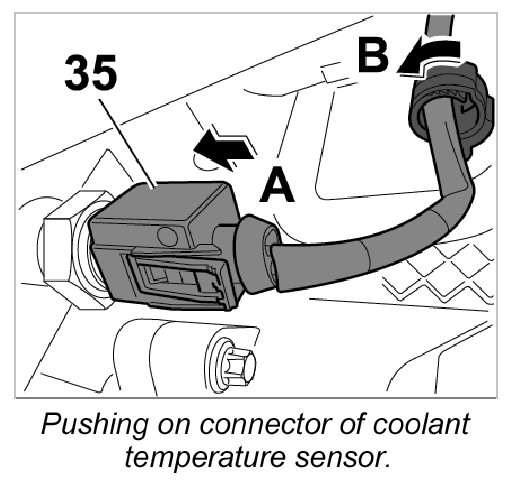 35

B

A

Pushing on connector of coolant temperature sensor.