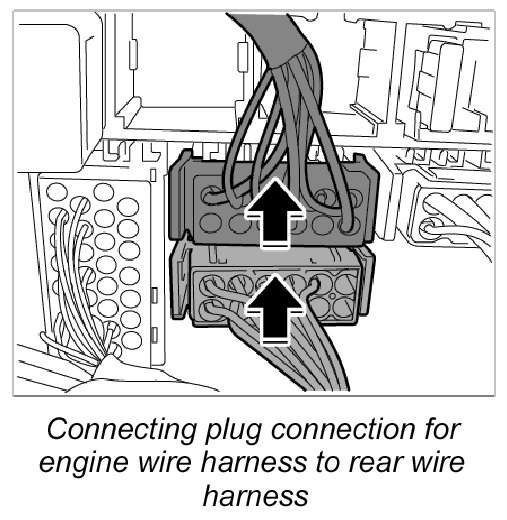 Connecting plug connection for engine wire harness to rear wire harness