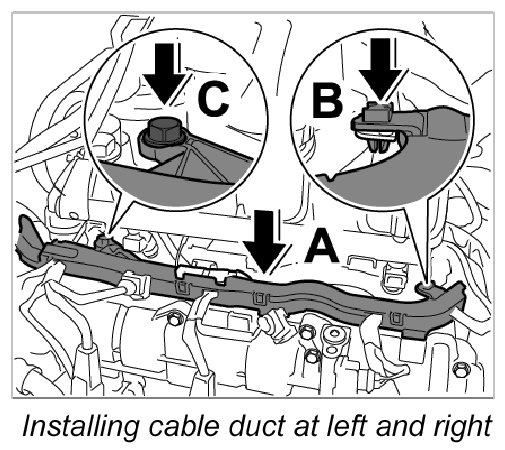 C

B

A

Installing cable duct at left and right