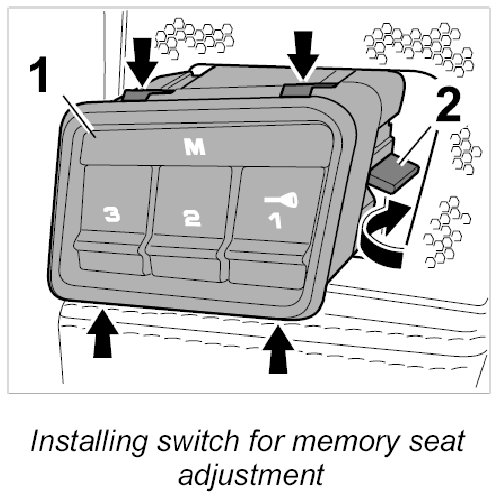 1

2

M

3

2

1

Installing switch for memory seat adjustment