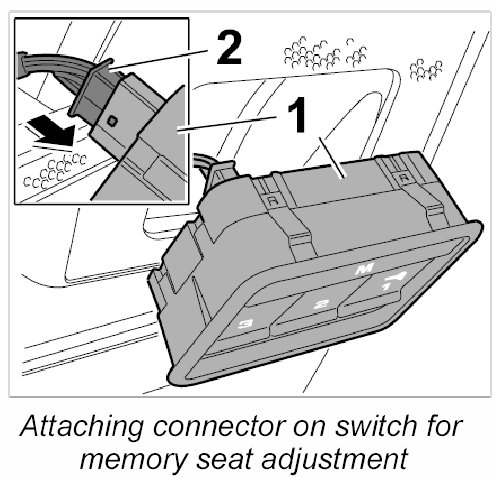 2
1
R
R
M
1
2
3

Attaching connector on switch for memory seat adjustment