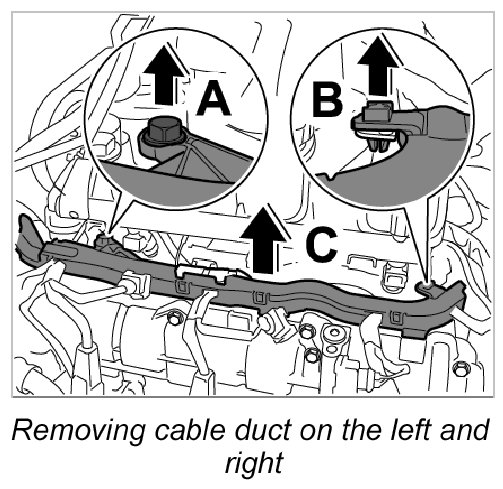 A

B

C

Removing cable duct on the left and right