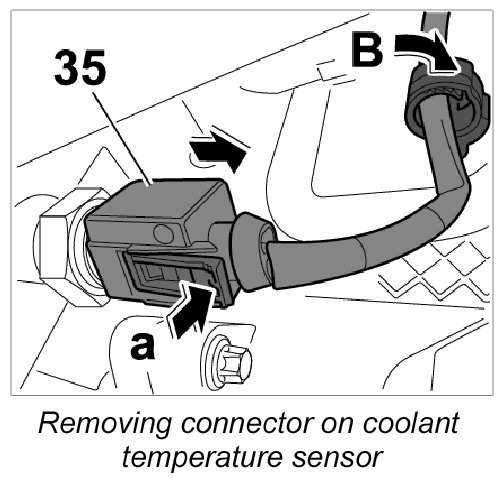 35

B

a

Removing connector on coolant temperature sensor