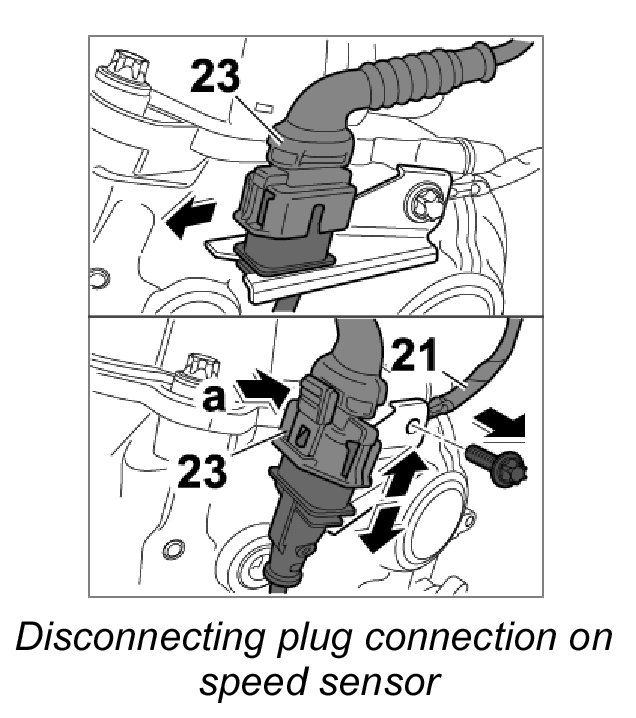 23

21

a

23

Disconnecting plug connection on speed sensor