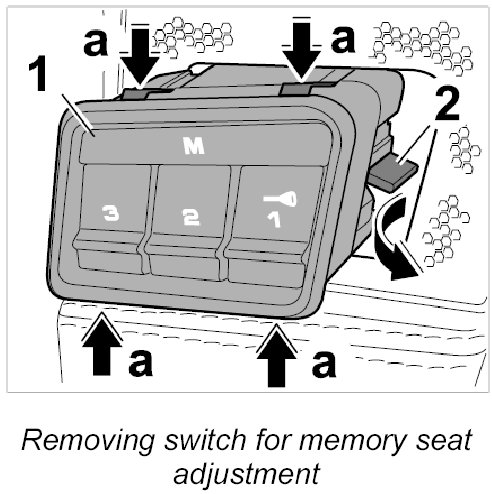 a
a
1
2
M
3
2
1
a
a

Removing switch for memory seat adjustment