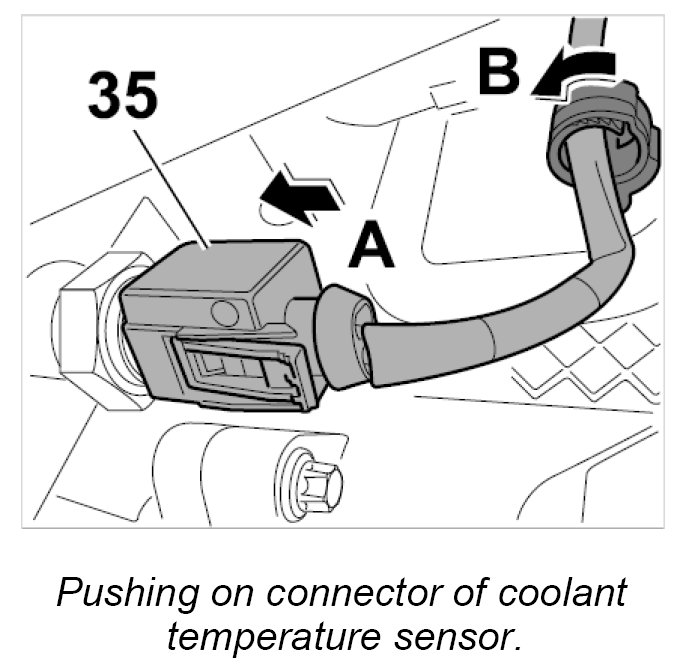 35

B

A

Pushing on connector of coolant temperature sensor.