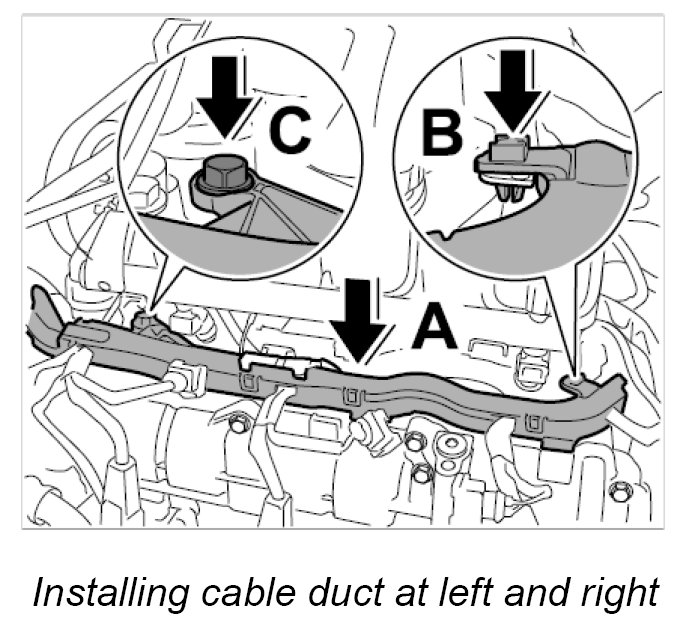 C
B
A

Installing cable duct at left and right