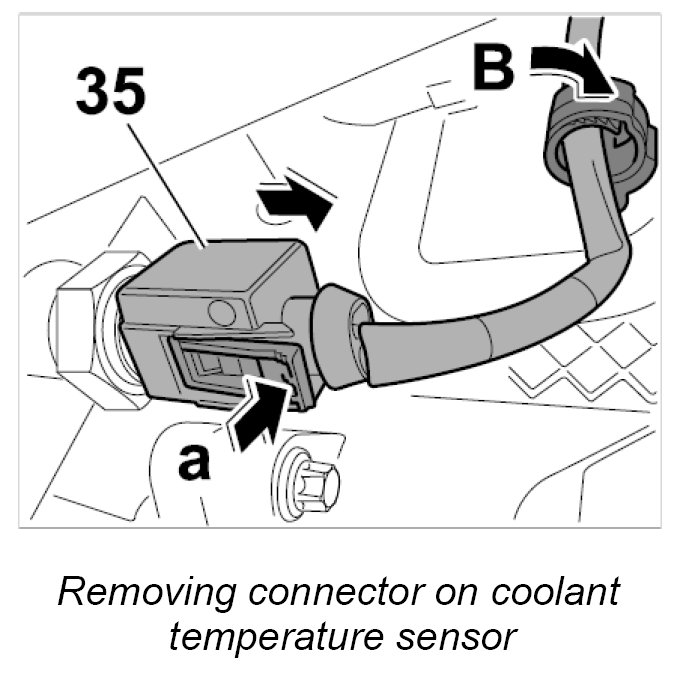 35

B

a

Removing connector on coolant temperature sensor