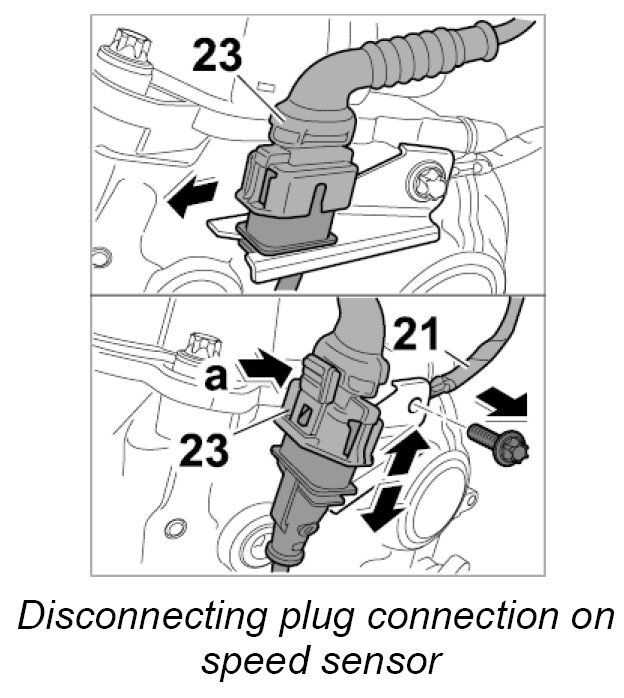 23

21

a

23

Disconnecting plug connection on speed sensor