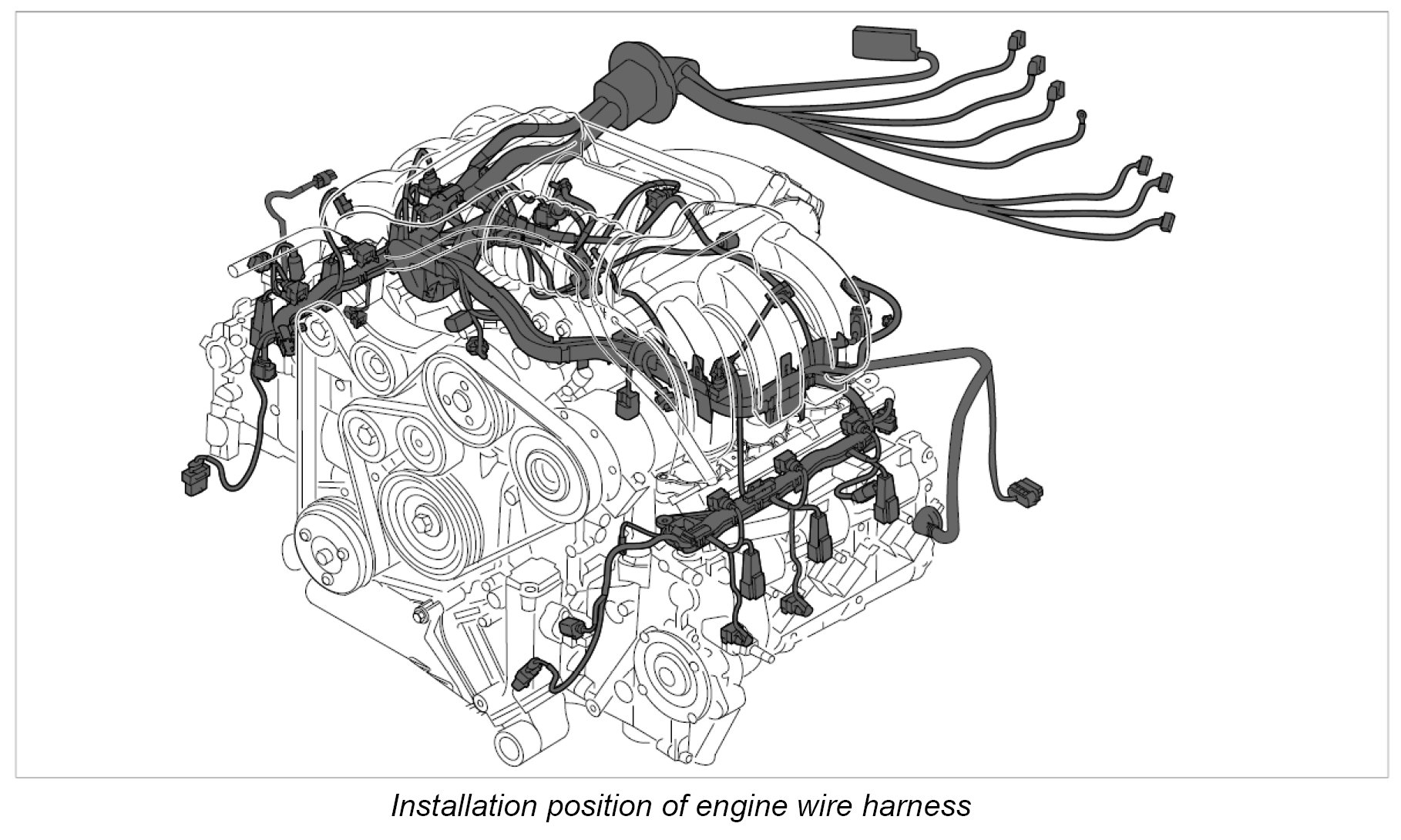 Installation position of engine wire harness