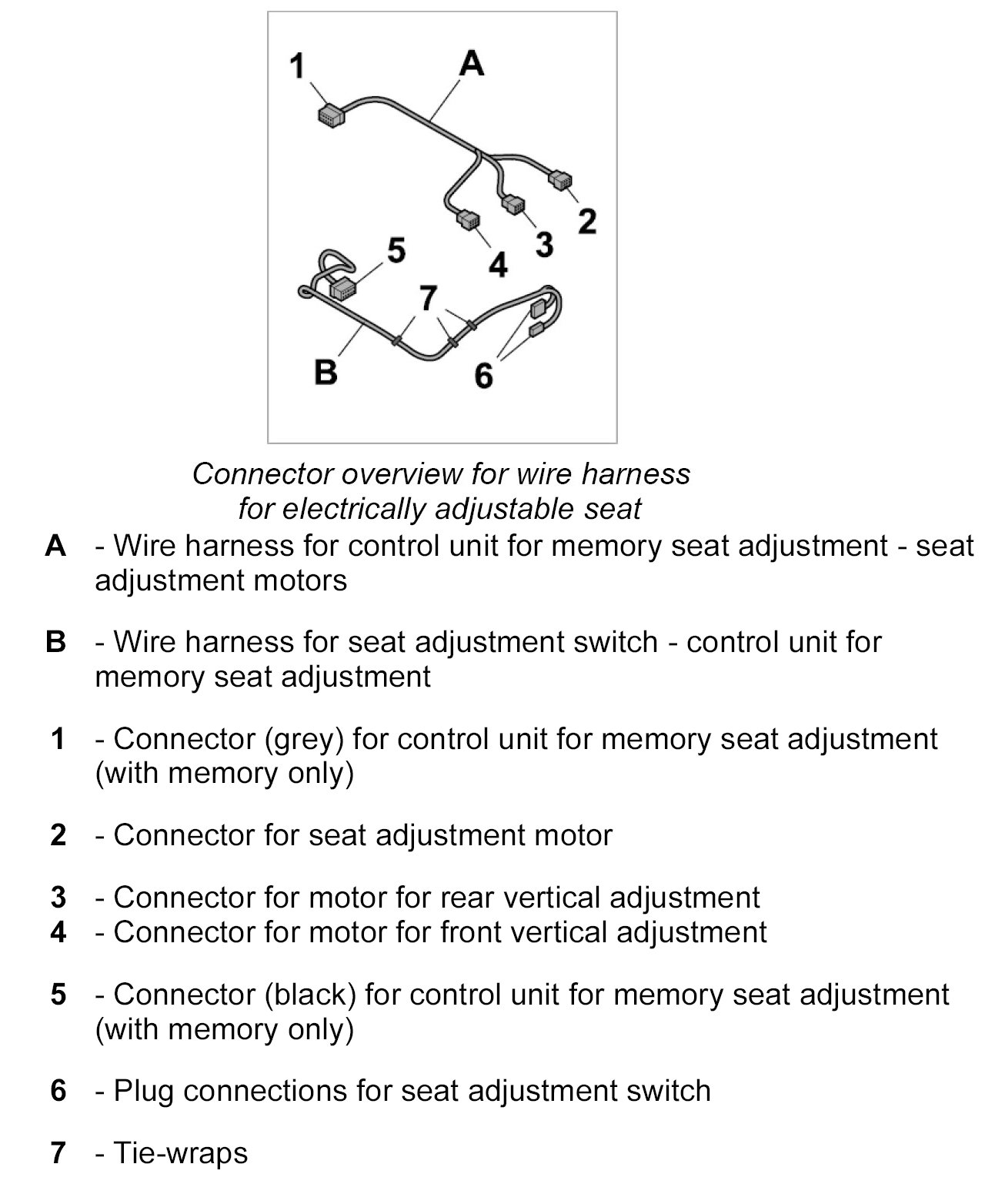 1
A
2
3
4
5
7
B
6

Connector overview for wire harness for electrically adjustable seat

A - Wire harness for control unit for memory seat adjustment - seat adjustment motors

B - Wire harness for seat adjustment switch - control unit for memory seat adjustment

1 - Connector (grey) for control unit for memory seat adjustment (with memory only)

2 - Connector for seat adjustment motor

3 - Connector for motor for rear vertical adjustment
4 - Connector for motor for front vertical adjustment

5 - Connector (black) for control unit for memory seat adjustment (with memory only)

6 - Plug connections for seat adjustment switch

7 - Tie-wraps