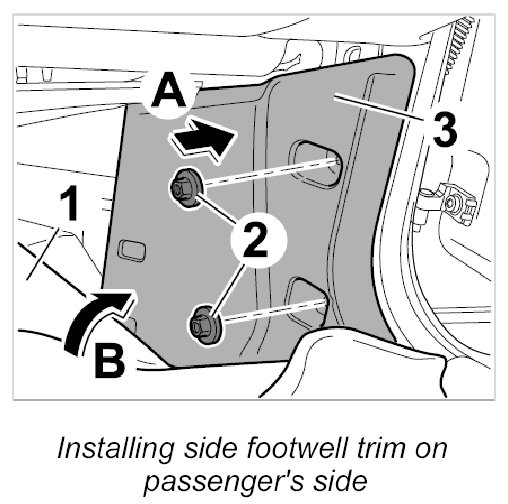 A
3
1
2
B

Installing side footwell trim on passenger's side