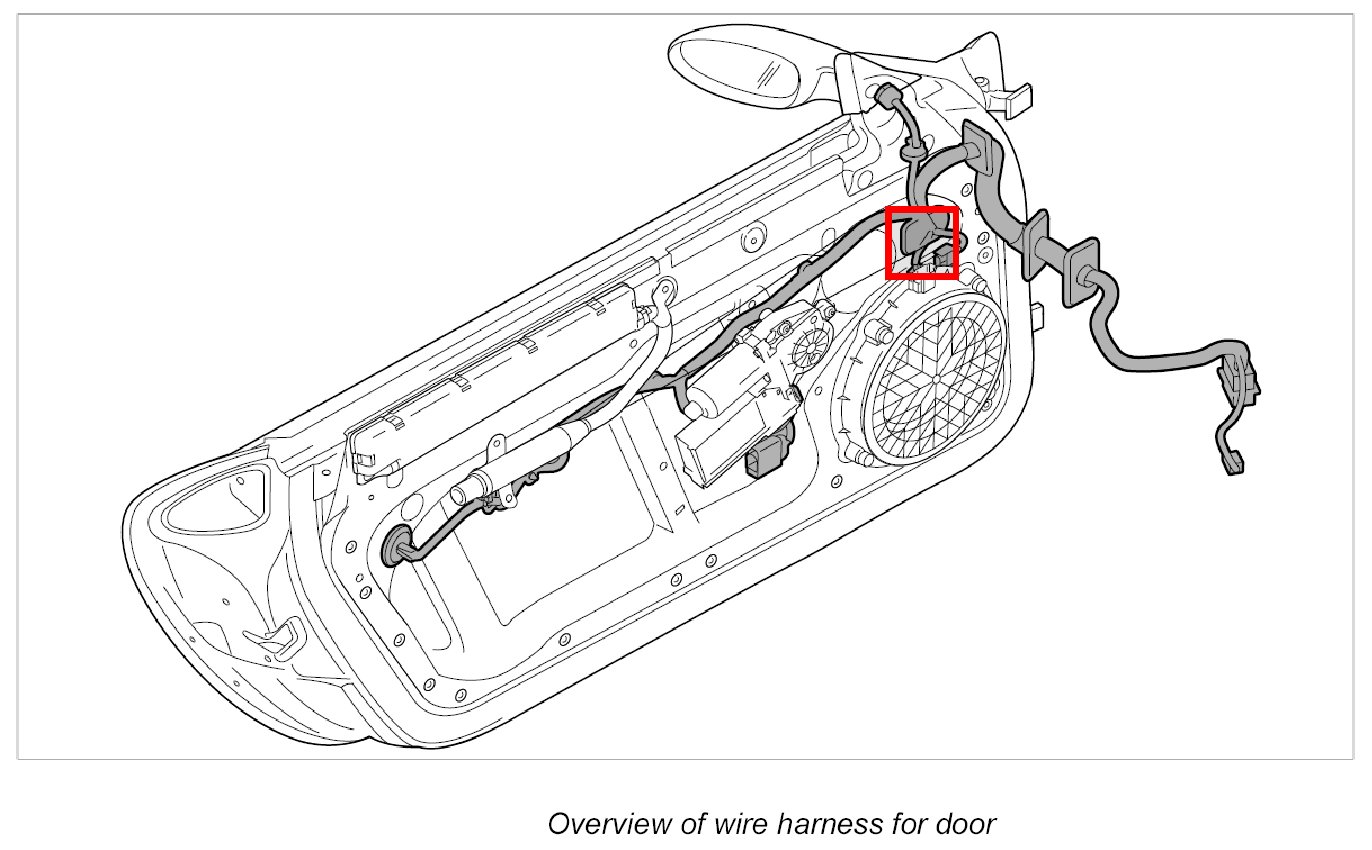 Overview of wire harness for door