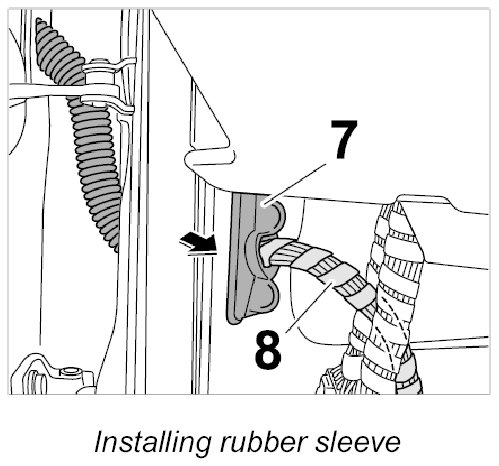 7

8

Installing rubber sleeve