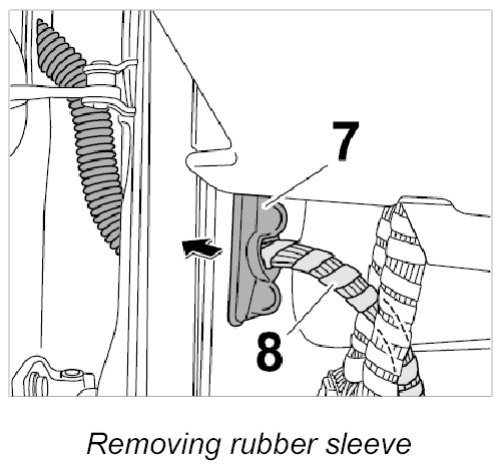 7

8

Removing rubber sleeve