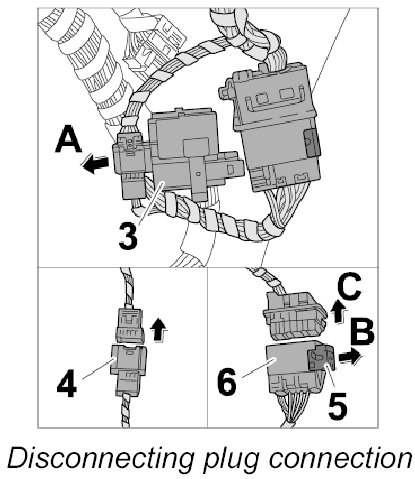 A
3
4
C
B
6
5
Disconnecting plug connection