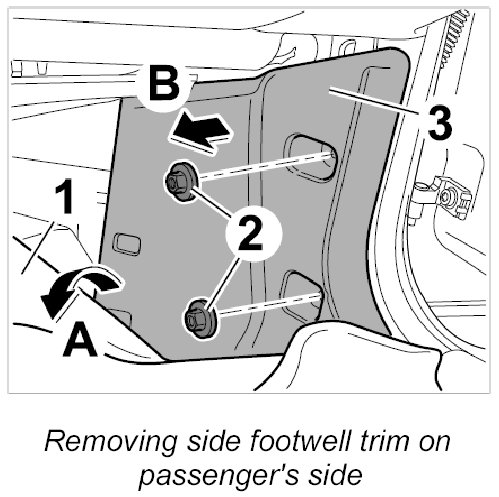 B
3
1
2
A

Removing side footwell trim on passenger's side