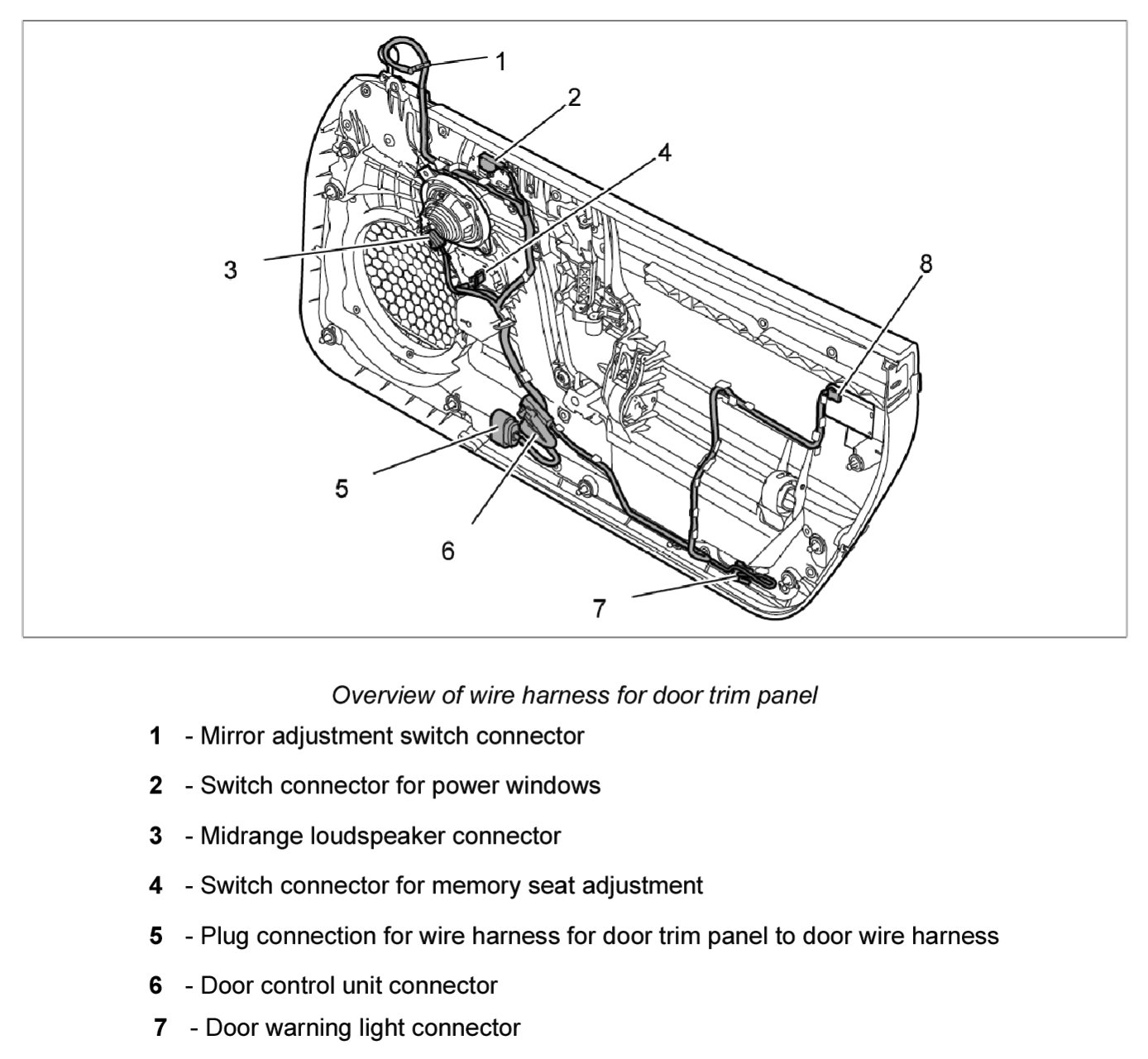 1
2
4
3
8
5
6
7

Overview of wire harness for door trim panel

1 - Mirror adjustment switch connector

2 - Switch connector for power windows

3 - Midrange loudspeaker connector

4 - Switch connector for memory seat adjustment

5 - Plug connection for wire harness for door trim panel to door wire harness

6 - Door control unit connector

7 - Door warning light connector