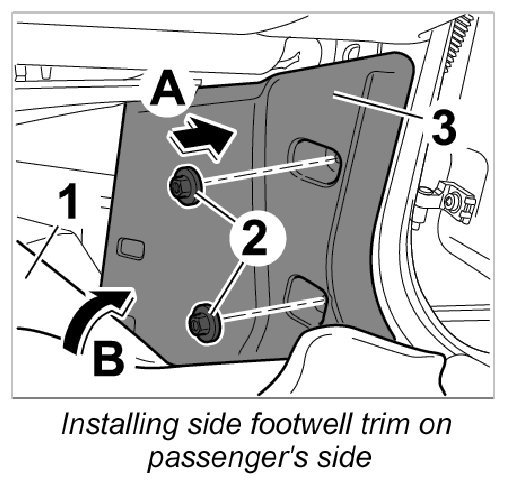 A
3
1
2
B

Installing side footwell trim on passenger's side