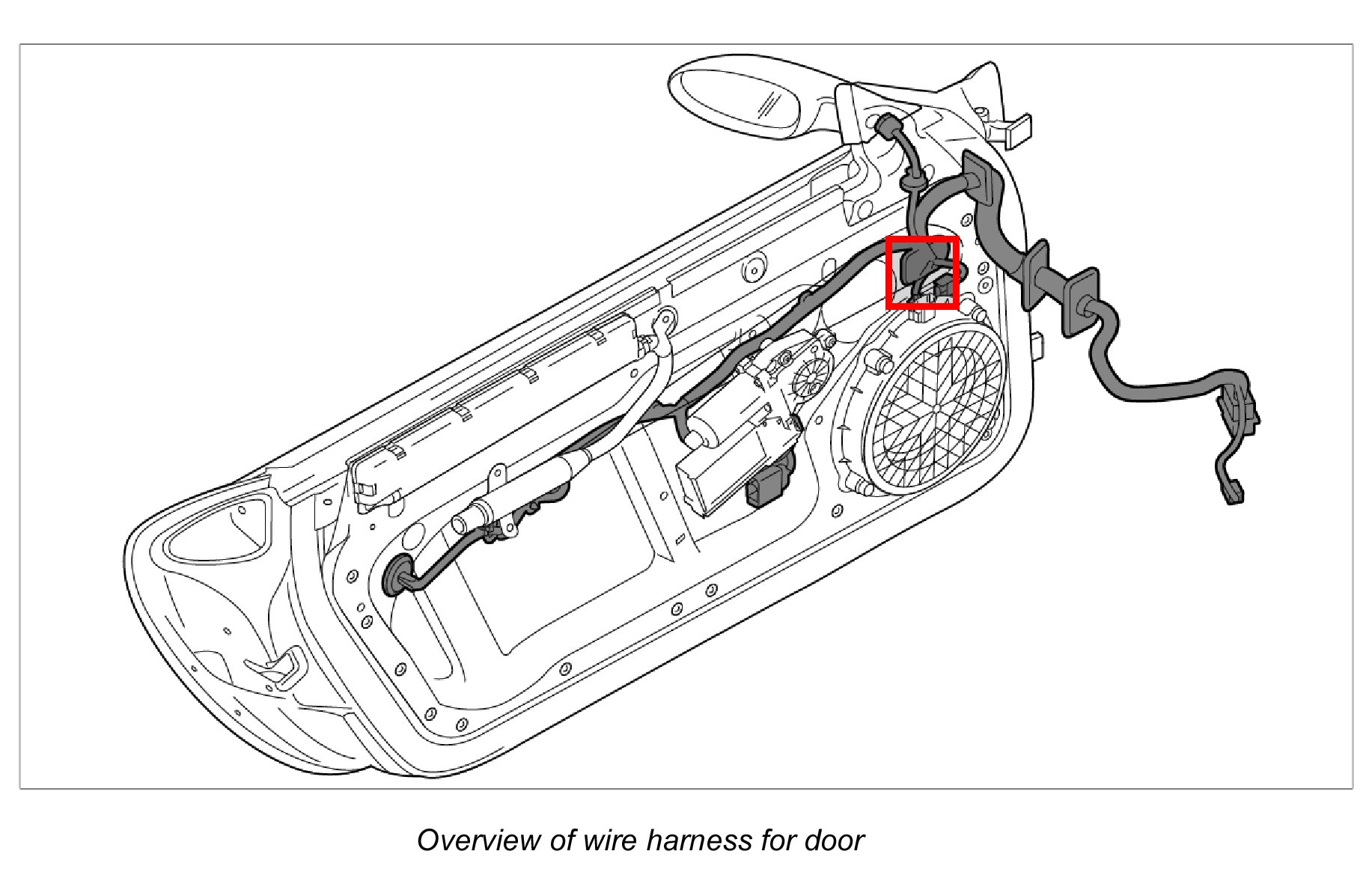 Overview of wire harness for door