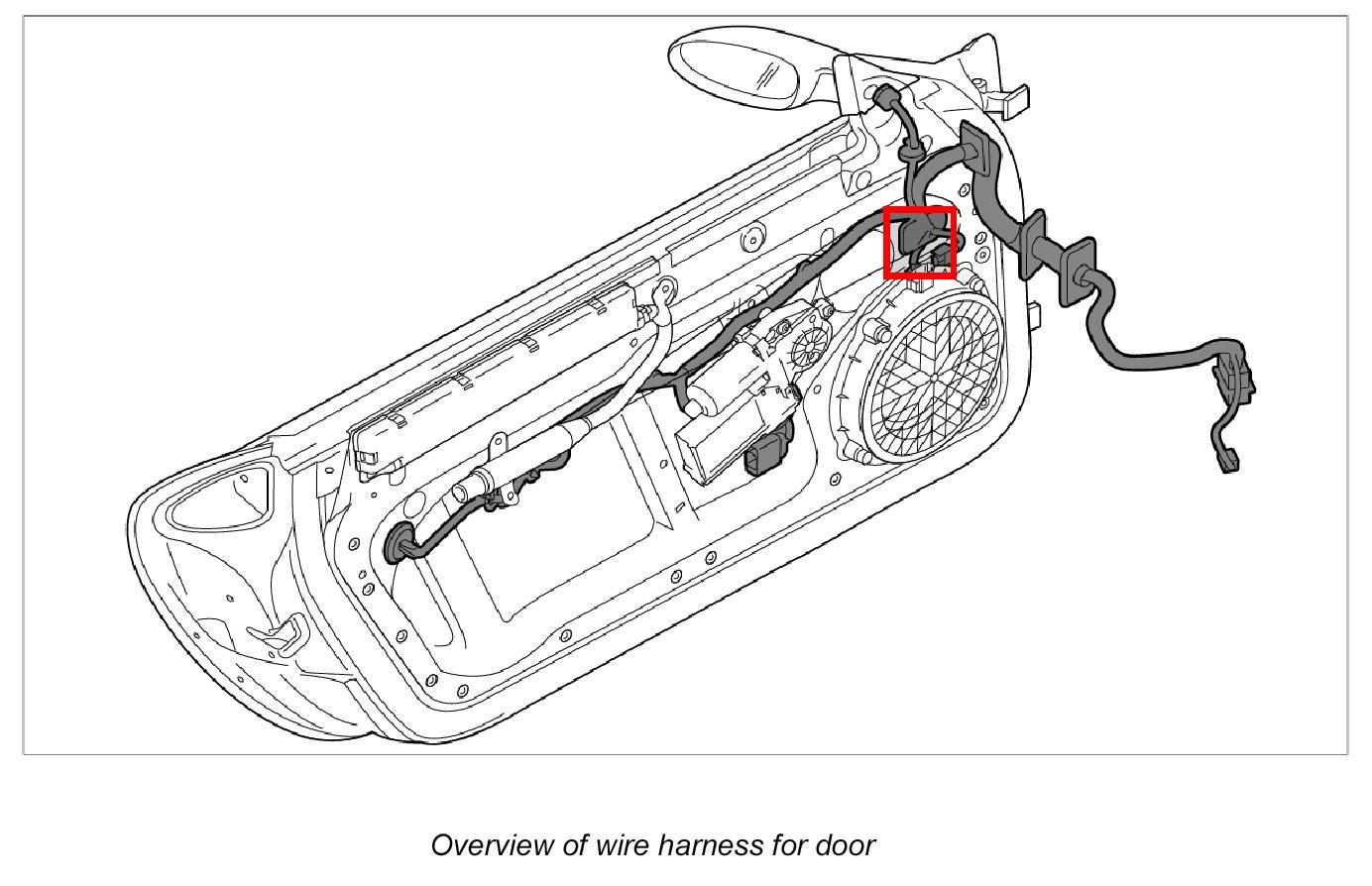 Overview of wire harness for door