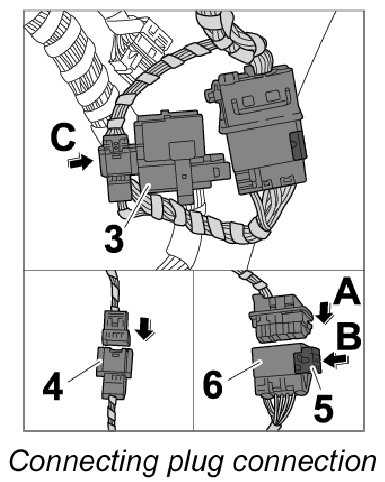 C
3
4
A
B
6
5
Connecting plug connection