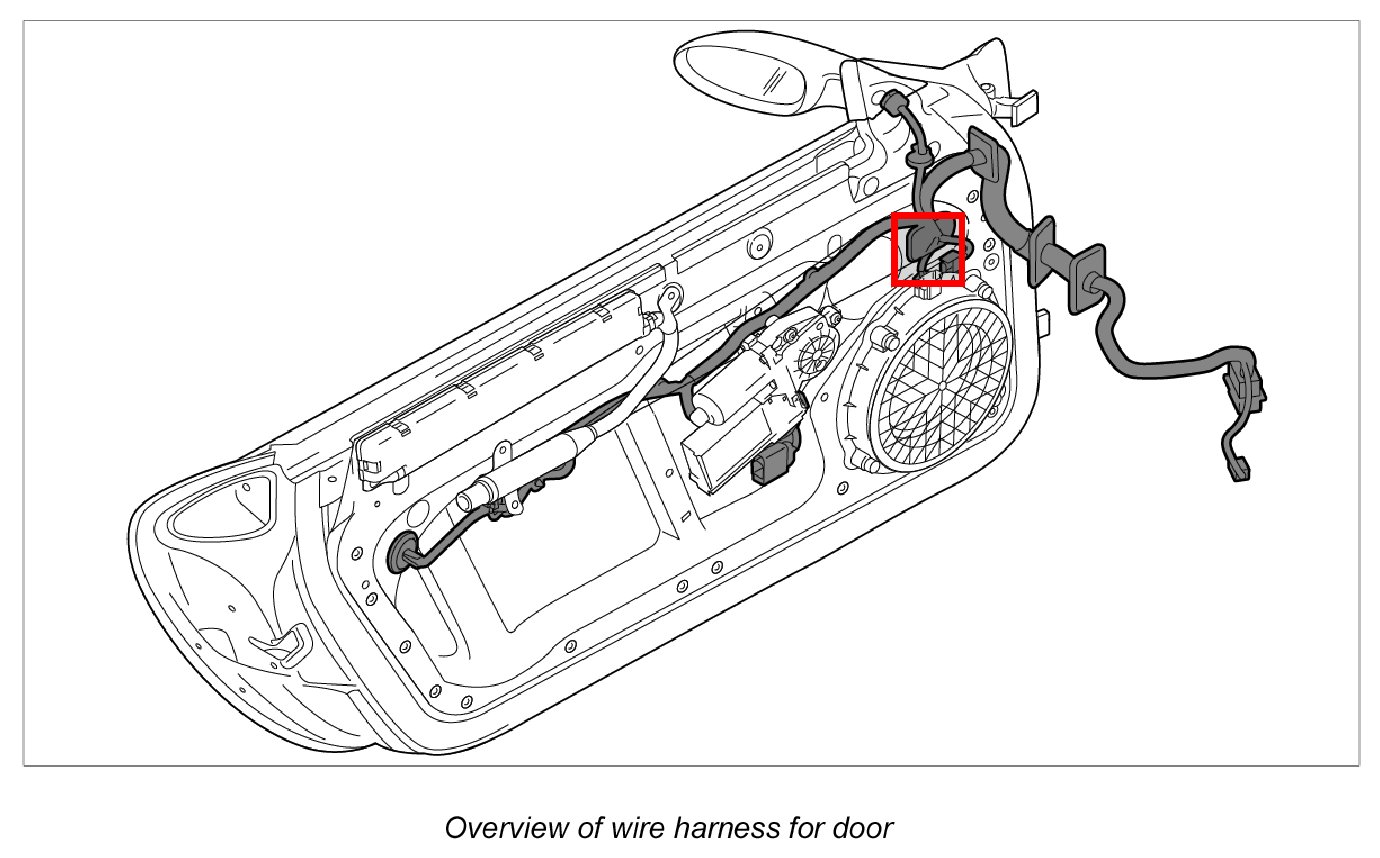 Overview of wire harness for door