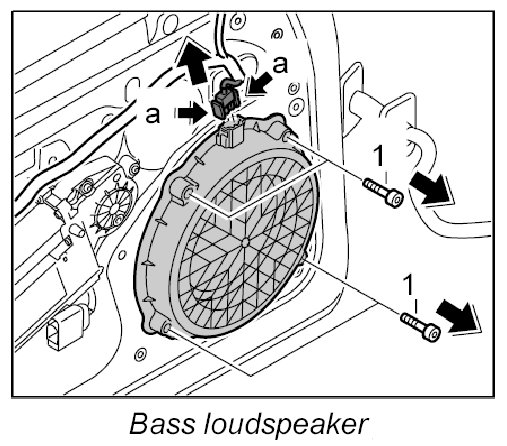 a
a
1
1
Bass loudspeaker