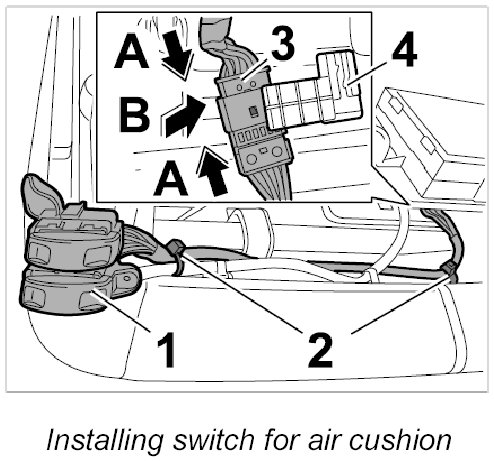 A
3
4
B
A
1
2

Installing switch for air cushion