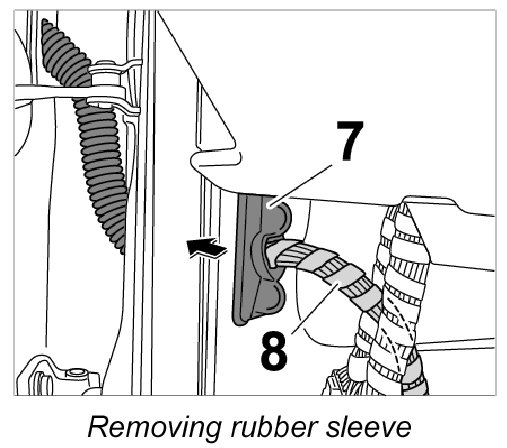 7

8

Removing rubber sleeve