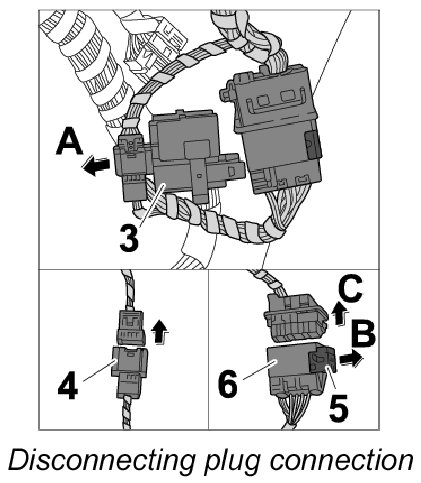 A

3

4

C

B

6

5

Disconnecting plug connection