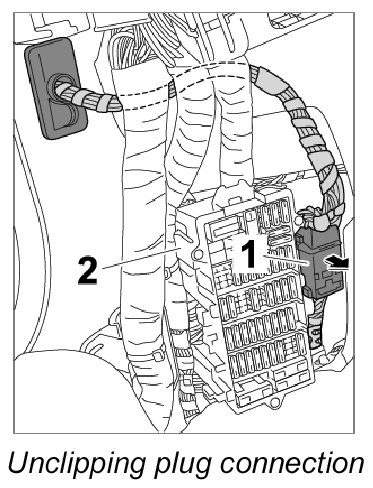 2

1

Unclipping plug connection