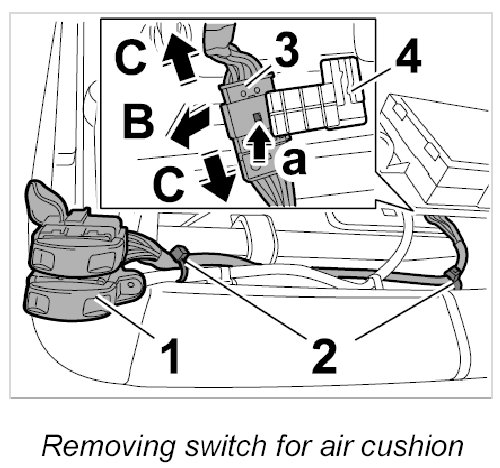 C
3
4
B
a
C
1
2

Removing switch for air cushion