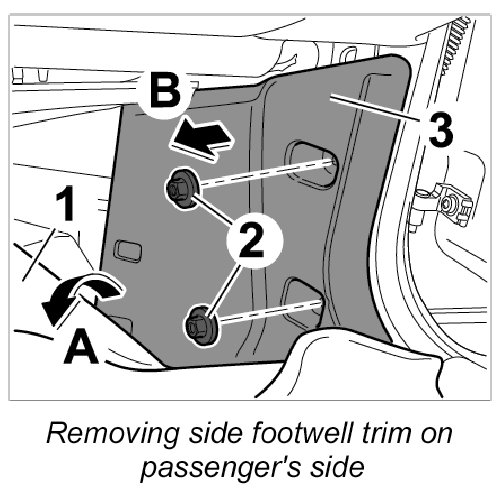 B
3
1
2
A

Removing side footwell trim on passenger's side