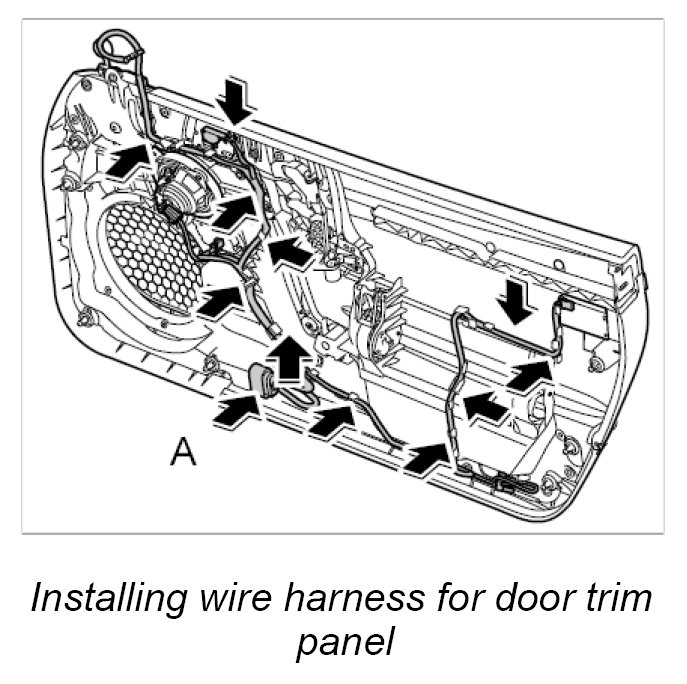 A

Installing wire harness for door trim panel