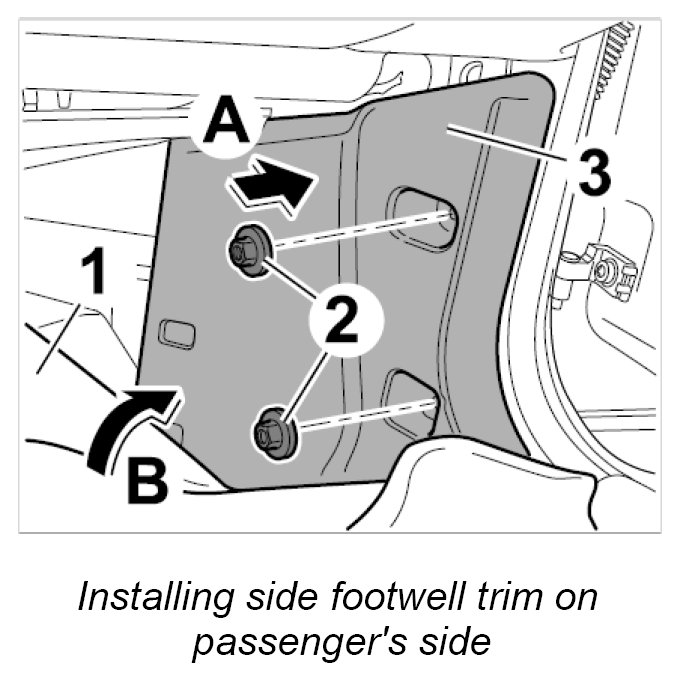 A
3
1
2
B

Installing side footwell trim on passenger's side