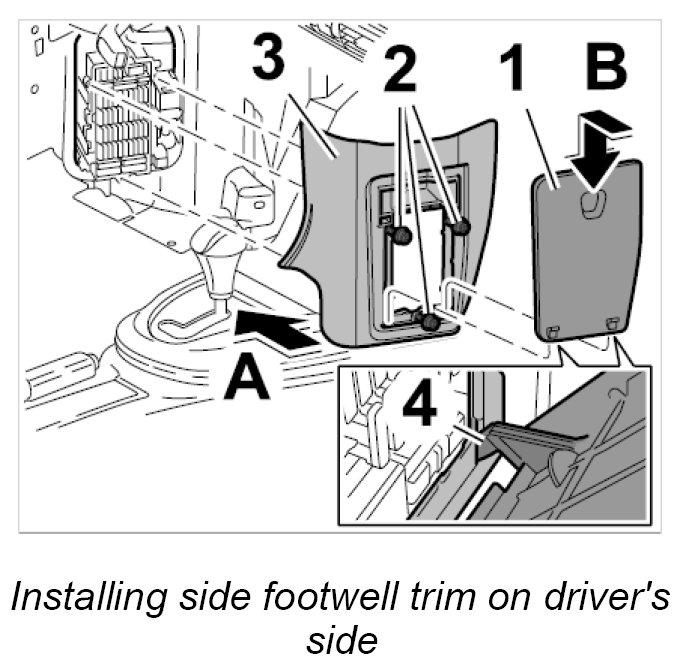 3 2 1 B

A

4

Installing side footwell trim on driver's side