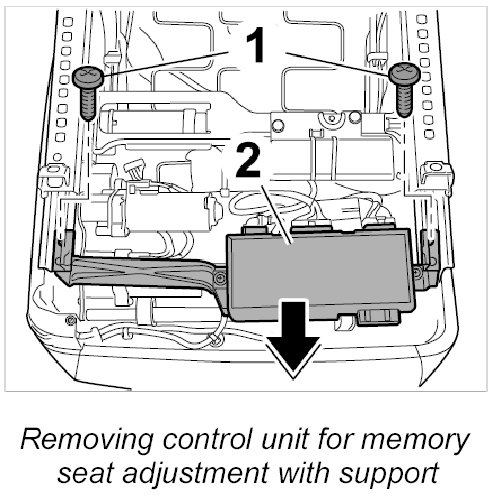 1

2

Removing control unit for memory seat adjustment with support