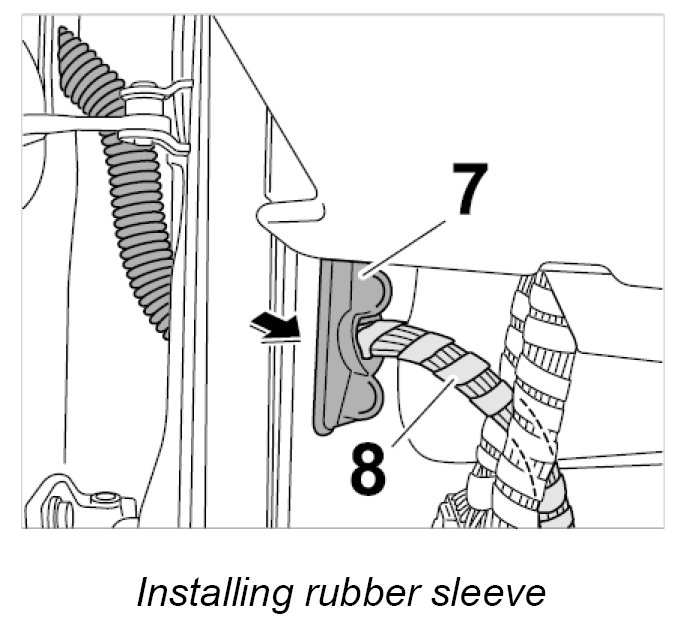 7

8

Installing rubber sleeve