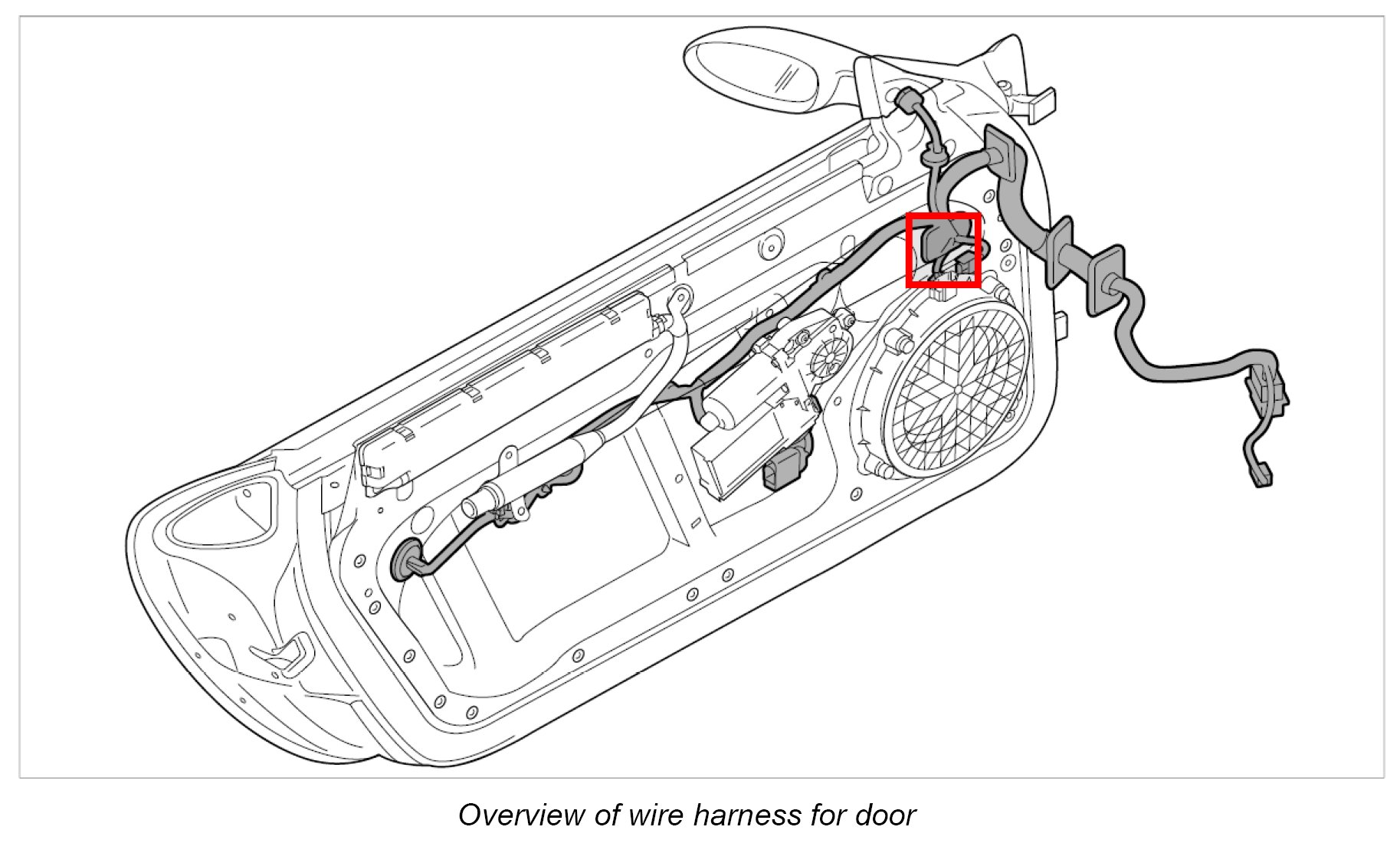 Overview of wire harness for door