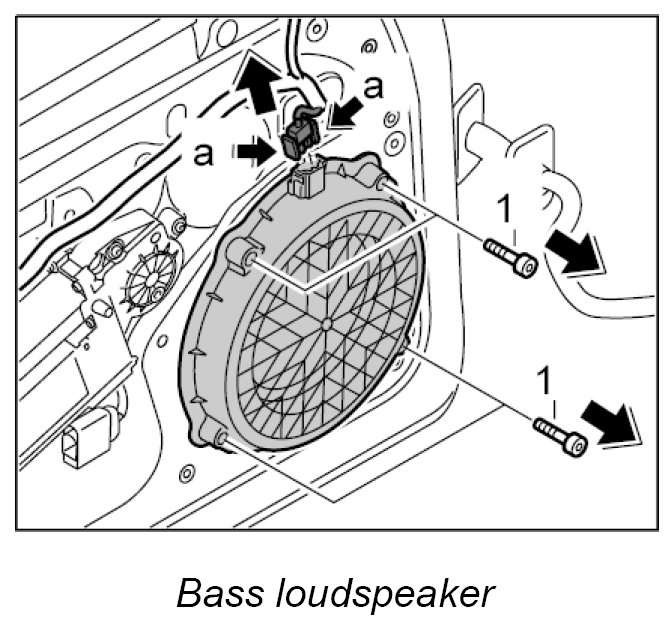 a
a
1
1

Bass loudspeaker