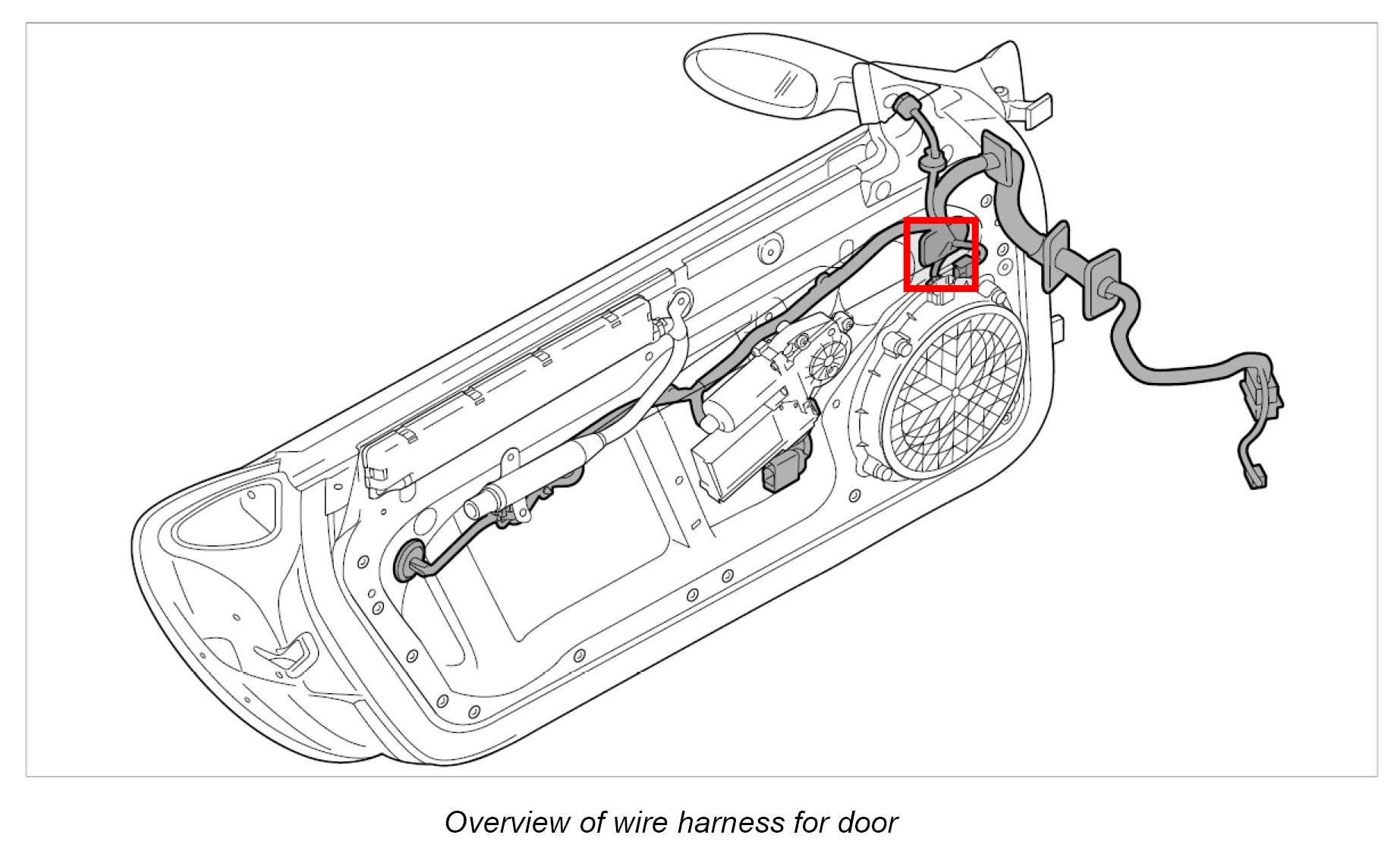 Overview of wire harness for door