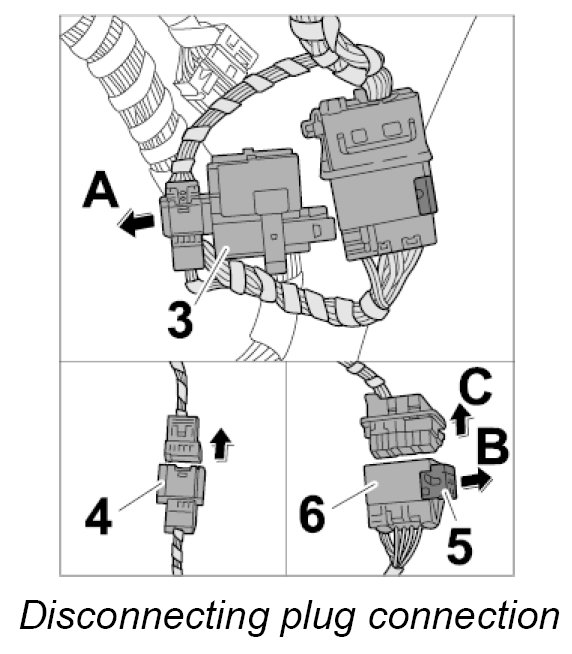 A
3
4
C
B
6
5
Disconnecting plug connection