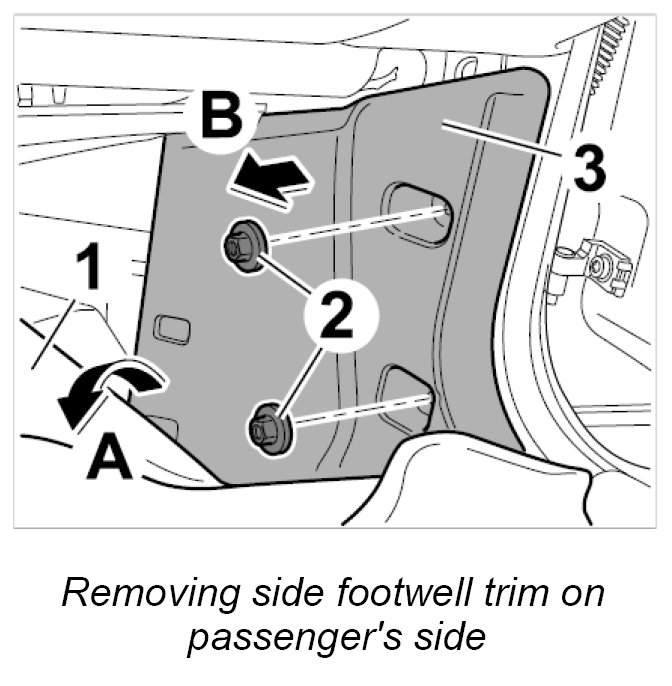 B
3
1
2
A

Removing side footwell trim on passenger's side