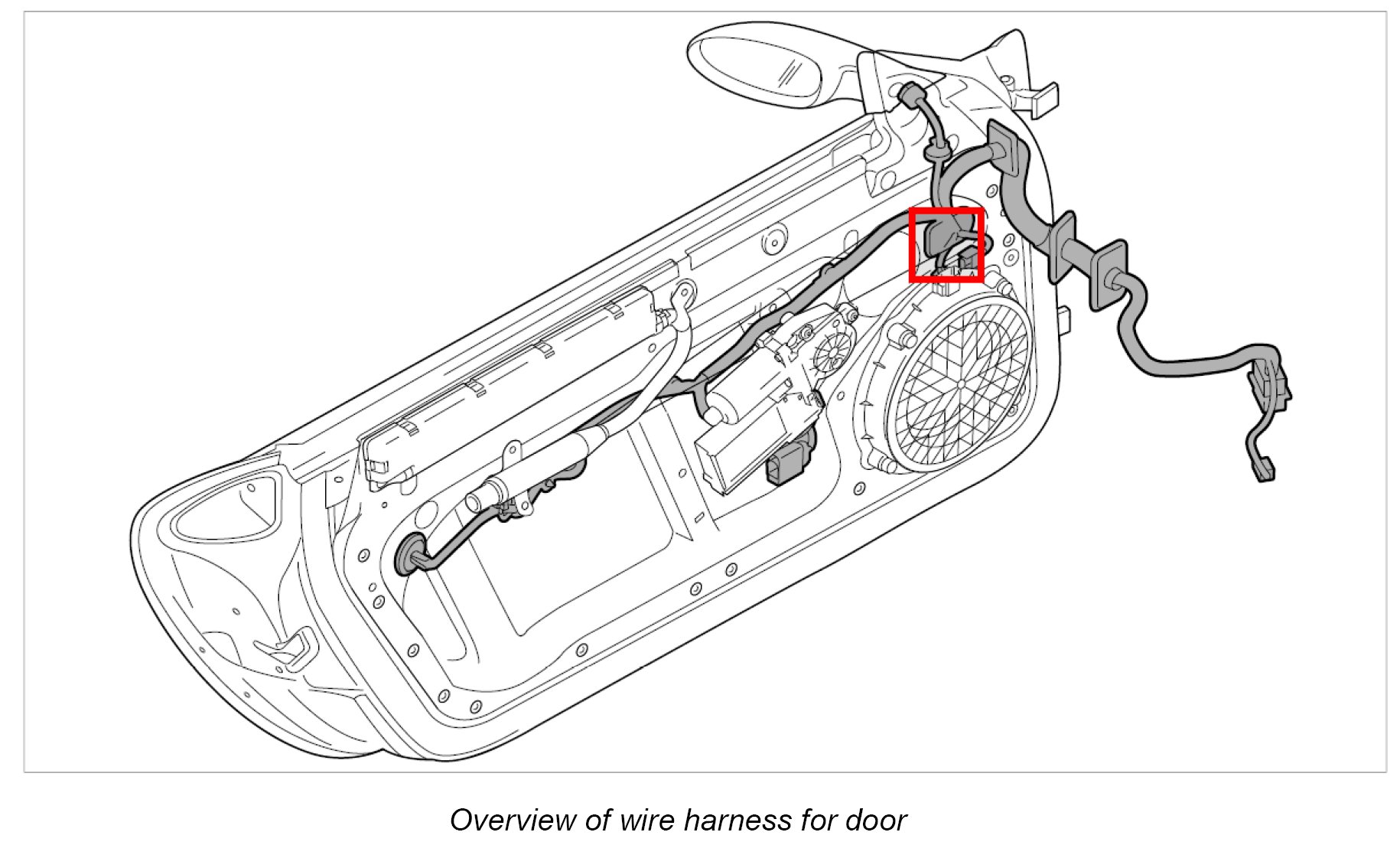 Overview of wire harness for door