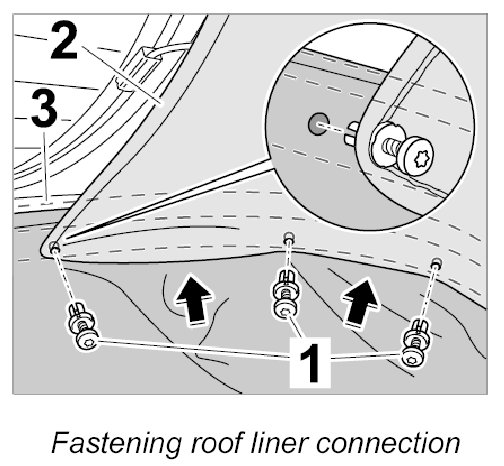 2
3
1

Fastening roof liner connection