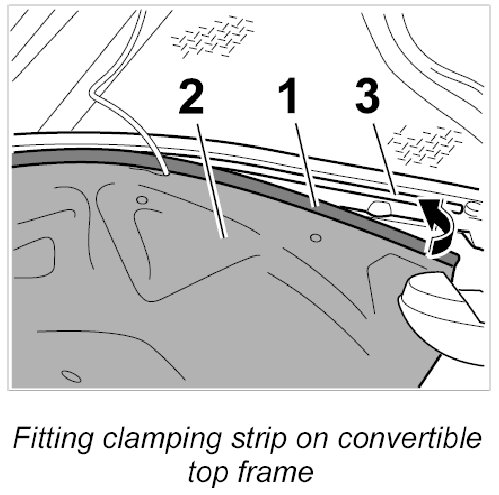 2 1 3

Fitting clamping strip on convertible top frame